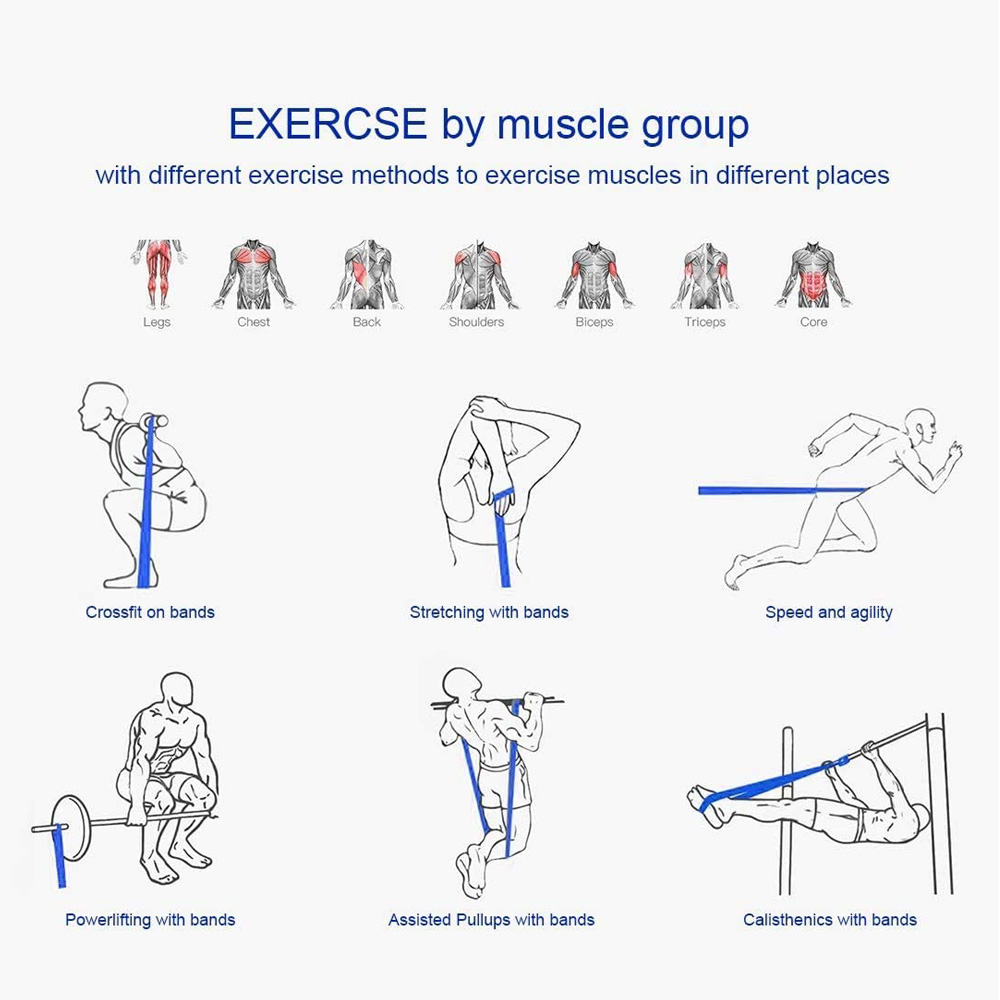 EXERCSE by muscle group
with different exercise methods to exercise muscles in different places

Legs Chest Back Shoulders Biceps Triceps Core

Crossfit on bands

Stretching with bands

Speed and agility

Powerlifting with bands

Assisted Pullups with bands

Calisthenics with bands